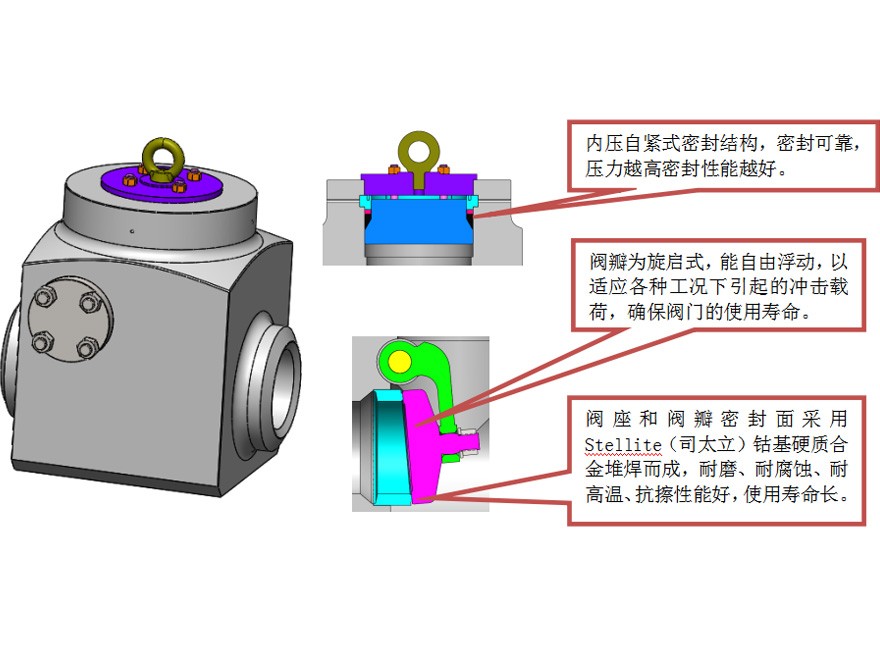 内压自紧式密封结构，密封可靠，压力越高密封性能越好。

阀瓣为旋启式，能自由浮动，以适应各种工况下引起的冲击载荷，确保阀门的使用寿命。

阀座和阀瓣密封面采用Stellite（司太立）钴基硬质合金堆焊而成，耐磨、耐腐蚀、耐高温、抗擦性能好，使用寿命长。