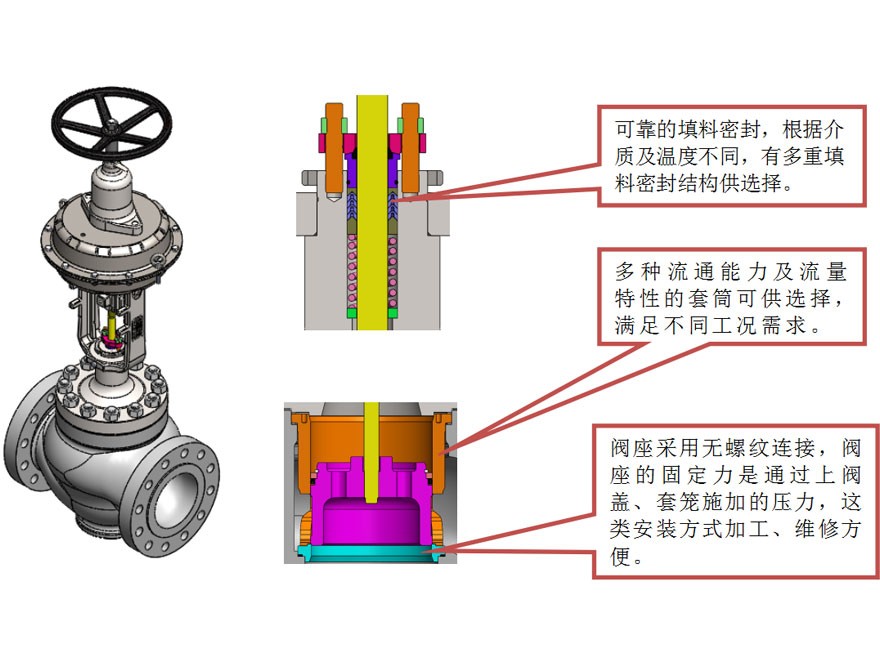 可靠的填料密封，根据介质及温度不同，有多重填料密封结构供选择。

多种流通能力及流量特性的套筒可供选择，满足不同工况需求。

阀座采用无螺纹连接，阀座的固定力是通过上阀盖、套笼施加的压力，这类安装方式加工、维修方便。