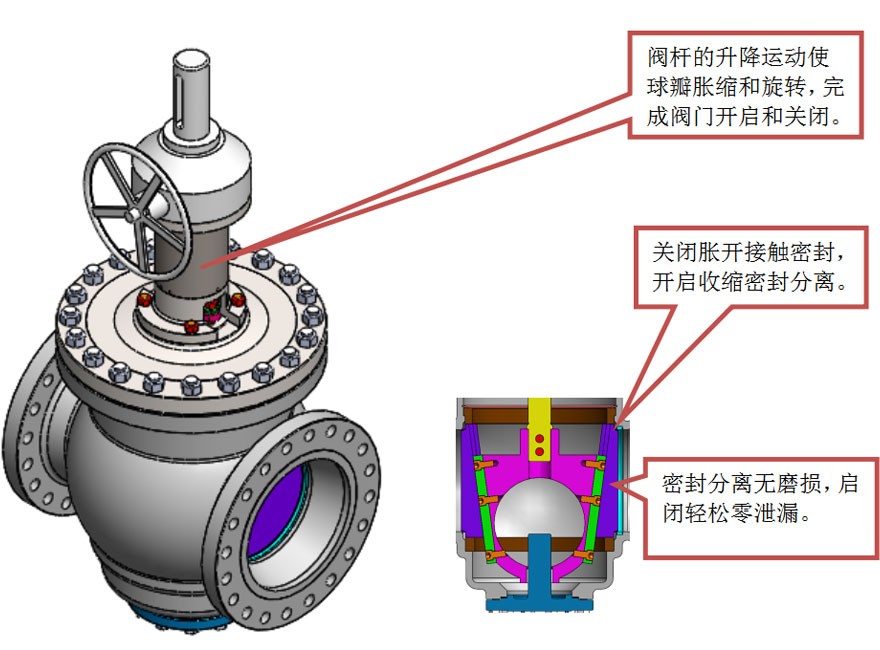 阀杆的升降运动使球瓣胀缩和旋转，完成阀门开启和关闭。

关闭胀开接触密封，开启收缩密封分离。

密封分离无磨损，启闭轻松零泄漏。